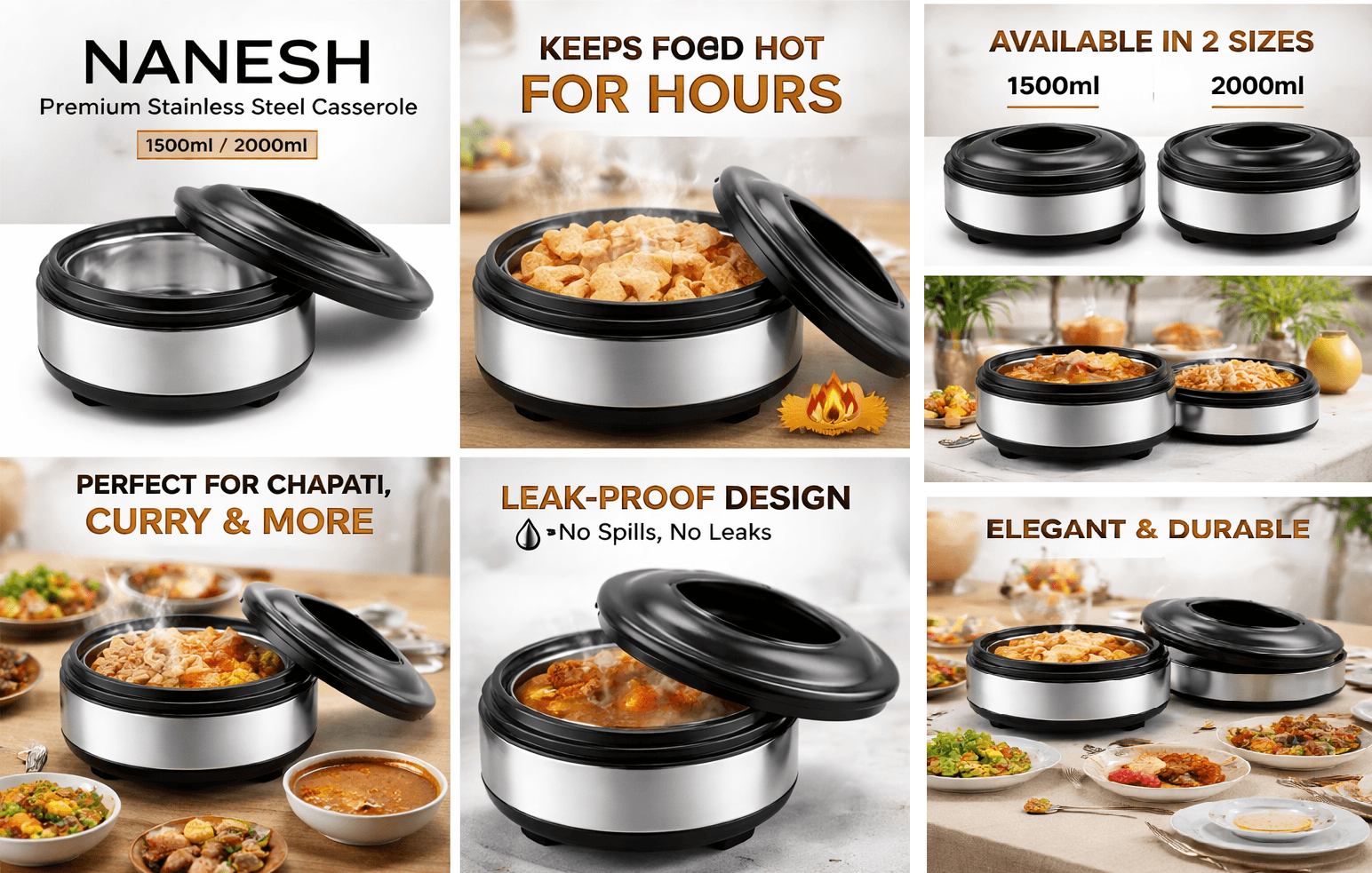 NANESH
Premium Stainless Steel Casserole
1500ml / 2000ml

KEEPS FOeD HOT
FOR HOURS

AVAILABLE IN 2 SIZES
1500ml
2000ml

PERFECT FOR CHAPATI,
CURRY & MORE

LEAK-PROOF DESIGN
No Spills, No Leaks

ELEGANT & DURABLE